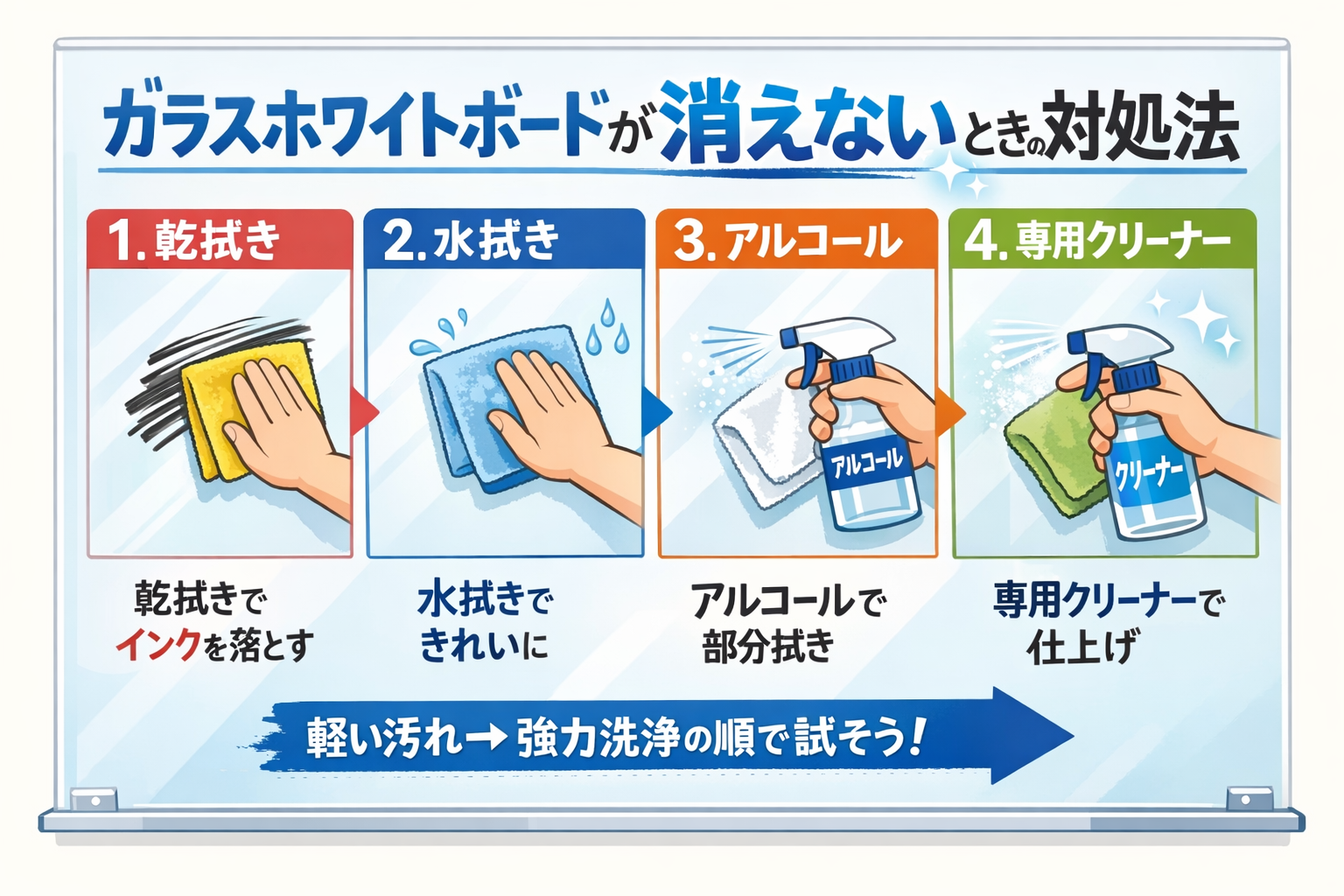 ガラスホワイトボードが消えないときの対処法

1. 乾拭き

乾拭きでインクを落とす

2. 水拭き

水拭きできれいに

3. アルコール

アルコール

アルコールで部分拭き

4. 専用クリーナー

クリーナー

専用クリーナーで仕上げ

軽い汚れ→強力洗浄の順で試そう!